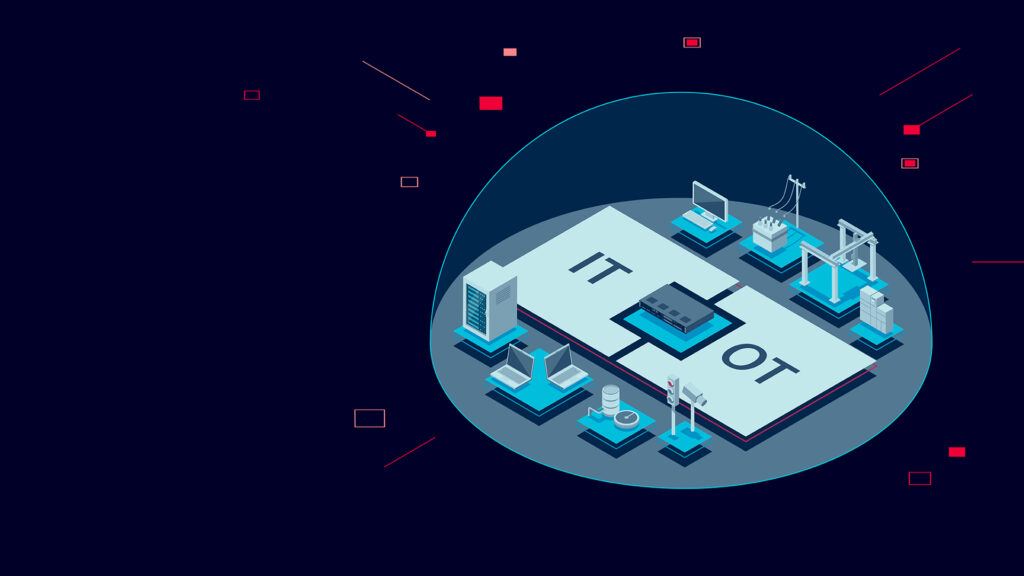 IT

OT